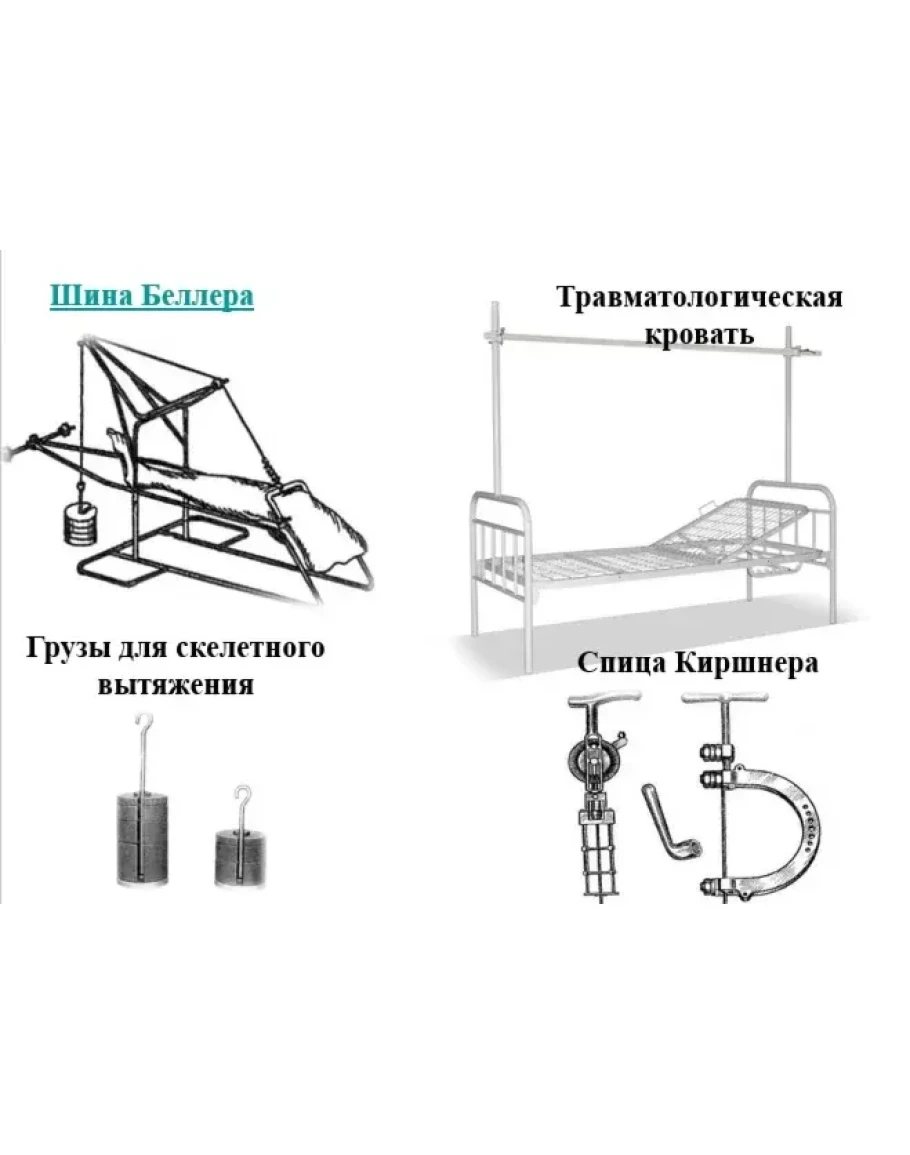 Шина Беллера

Травматологическая кровать

Грузы для скелетного вытяжения

Спица Киршнера