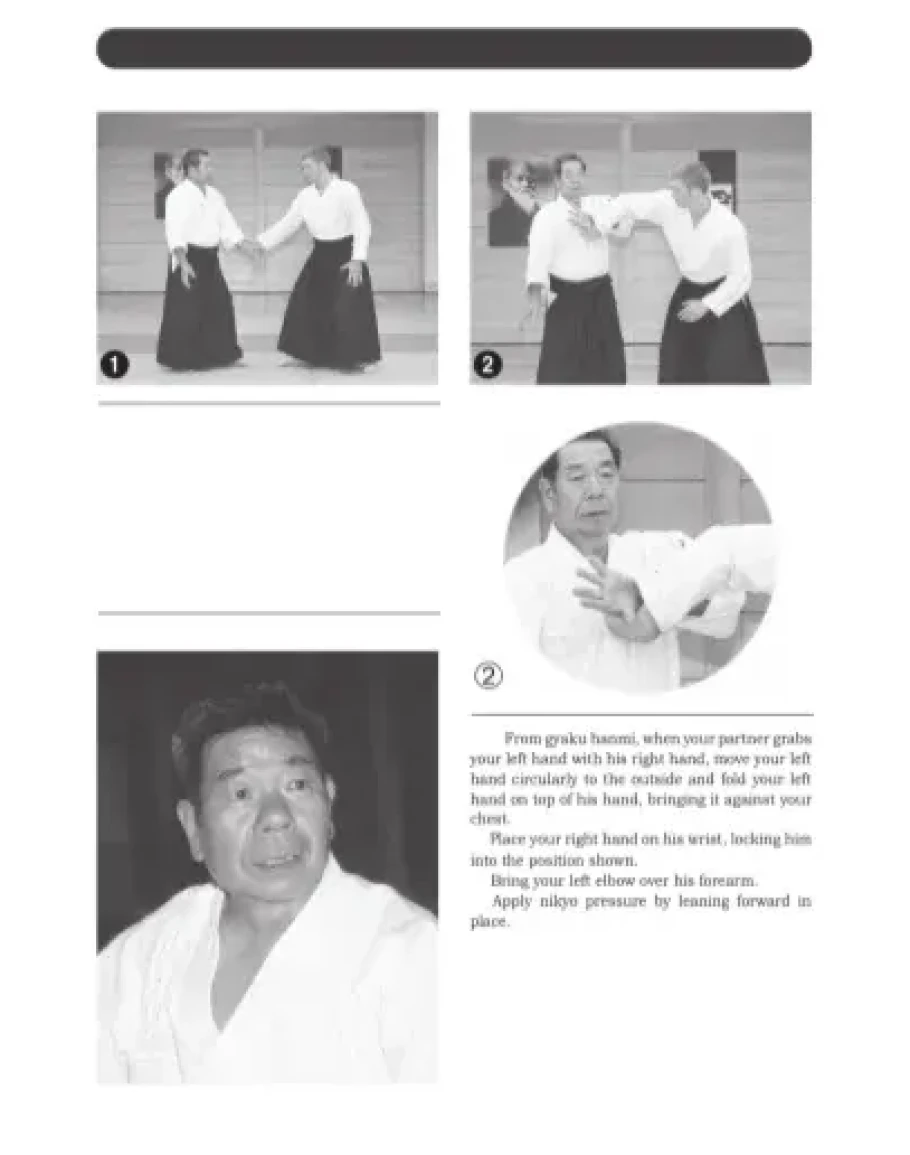 1

2

②

From gyaku hanmi, when your partner grabs your left hand with his right hand, move your left hand circularly to the outside and fold your left hand on top of his hand, bringing it against your chest.

Place your right hand on his wrist, locking him into the position shown.

Bring your left elbow over his forearm.

Apply nikyo pressure by leaning forward in place.