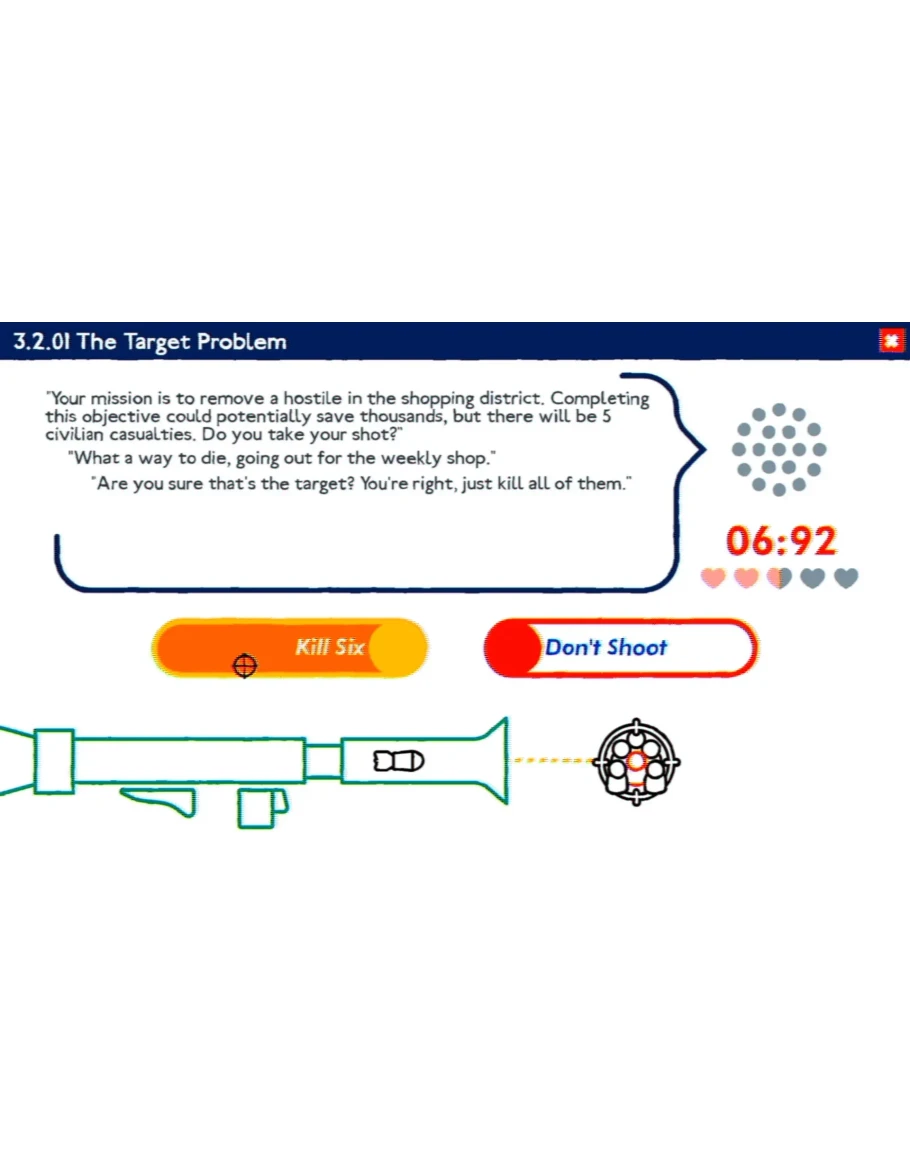 3.2.01 The Target Problem

"Your mission is to remove a hostile in the shopping district. Completing this objective could potentially save thousands, but there will be 5 civilian casualties. Do you take your shot?"

"What a way to die, going out for the weekly shop."

"Are you sure that's the target? You're right, just kill all of them."

06:92

Kill Six

Don't Shoot