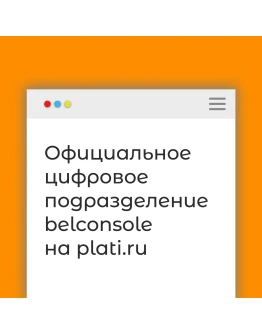 Официальное цифровое подразделение belconsole на plati.ru