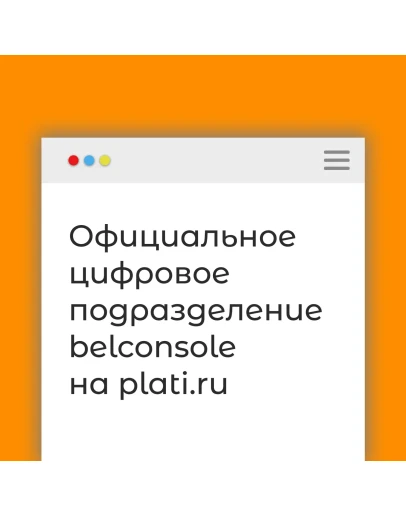 Официальное цифровое подразделение belconsole на plati.ru